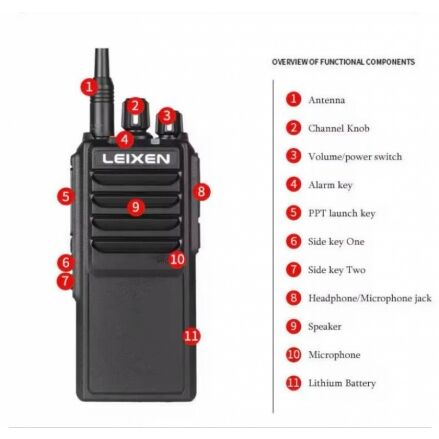 1
2
3
4
LEIXEN
5
8
9
6
10
7
11

OVERVIEW OF FUNCTIONAL COMPONENTS

1 Antenna
2 Channel Knob
3 Volume/power switch
4 Alarm key
5 PPT launch key
6 Side key One
7 Side key Two
8 Headphone/Microphone jack
9 Speaker
10 Microphone
11 Lithium Battery